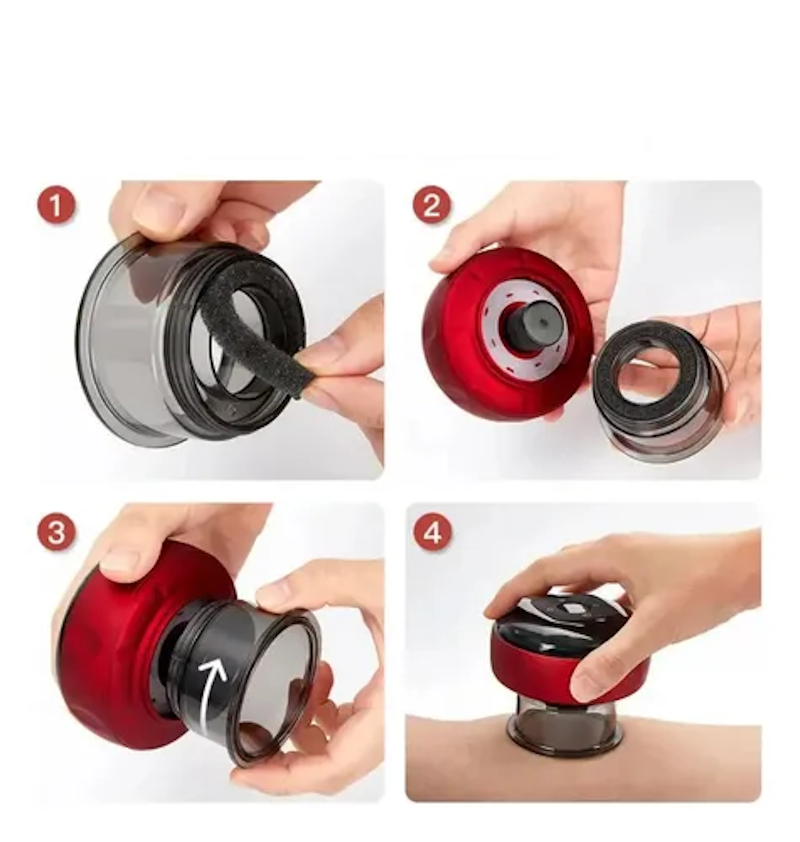 1
2
3
4